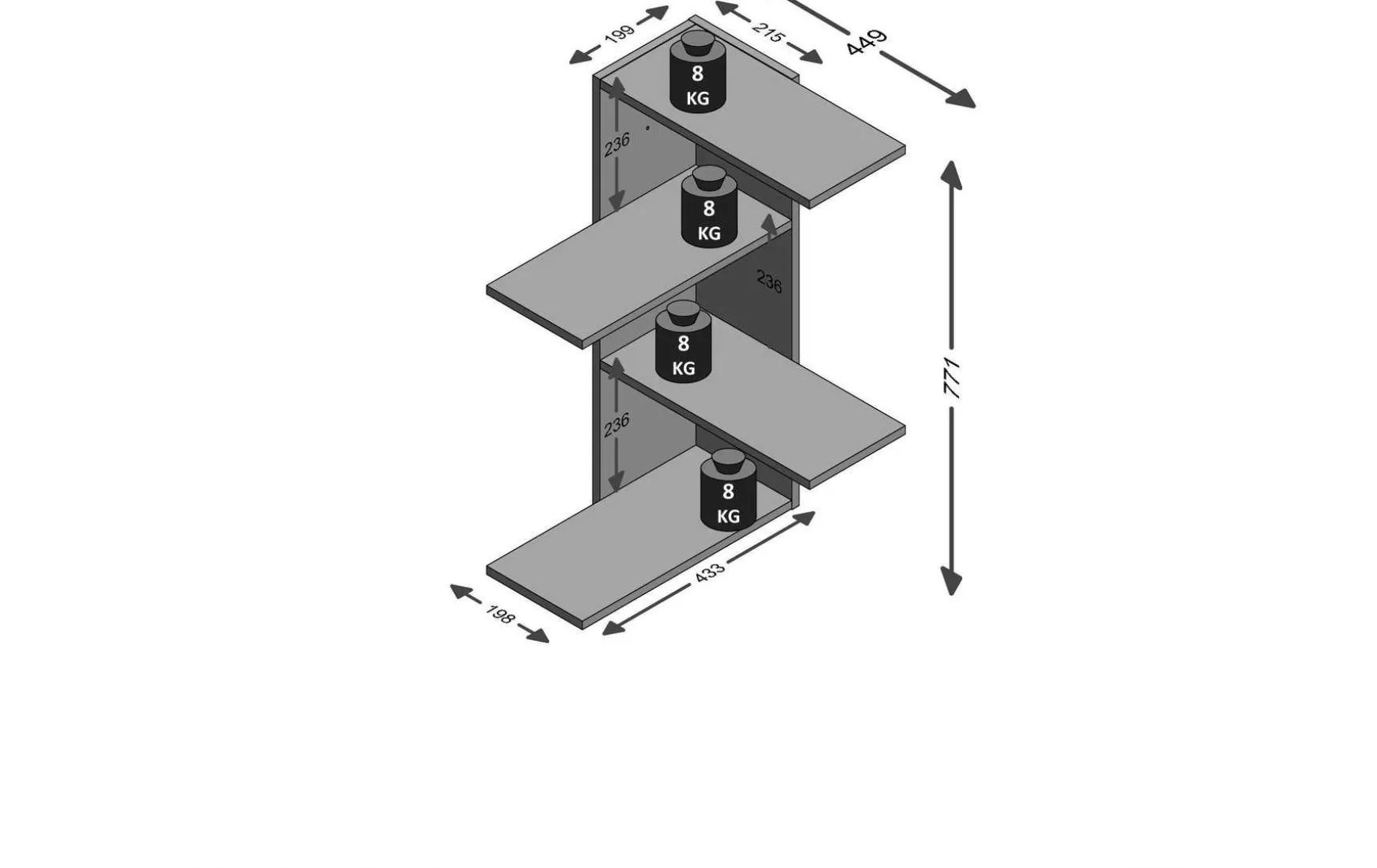 199
215
449
8 KG
236
8 KG
236
771
8 KG
236
8 KG
433
198